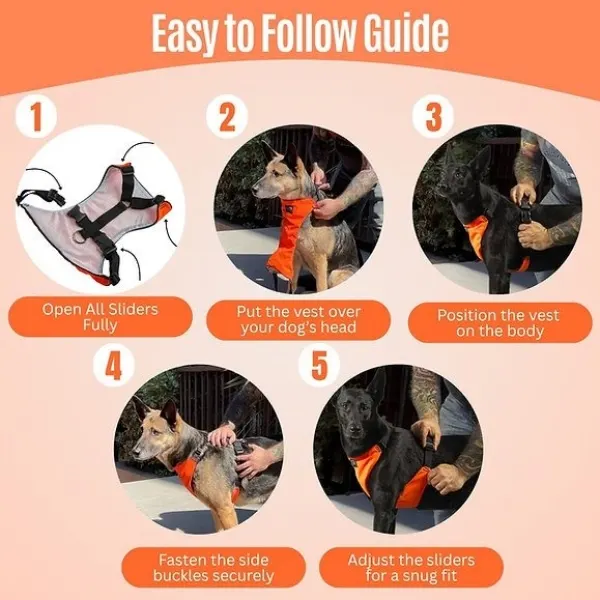 Easy to Follow Guide

1

Open All Sliders Fully

2

Put the vest over your dog's head

3

Position the vest on the body

4

Fasten the side buckles securely

5

Adjust the sliders for a snug fit