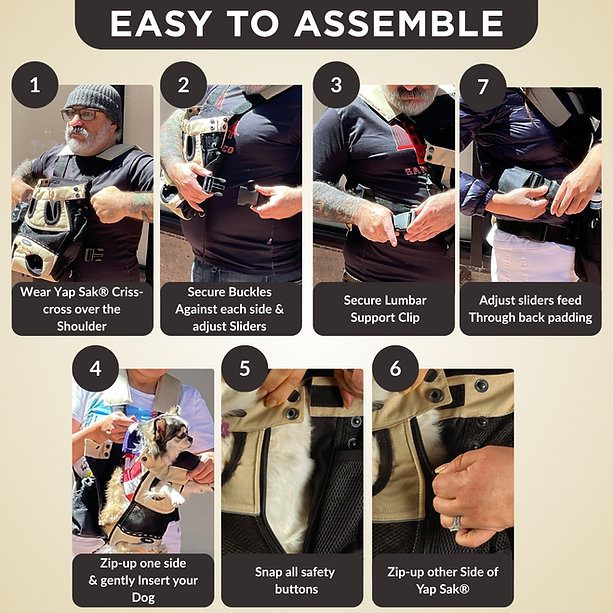 EASY TO ASSEMBLE

1

Wear Yap Sak® Criss-cross over the Shoulder

2

Secure Buckles Against each side & adjust Sliders

3

Secure Lumbar Support Clip

7

Adjust sliders feed Through back padding

4

Zip-up one side & gently Insert your Dog

5

Snap all safety buttons

6

Zip-up other Side of Yap Sak®