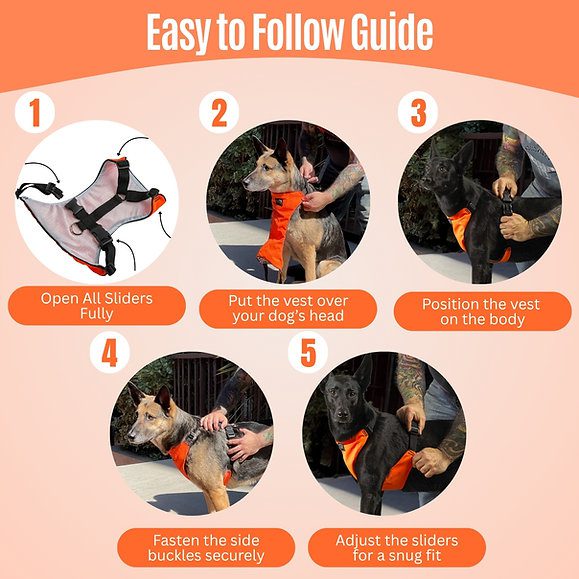 Easy to Follow Guide

1

Open All Sliders Fully

2

Put the vest over your dog's head

3

Position the vest on the body

4

Fasten the side buckles securely

5

Adjust the sliders for a snug fit